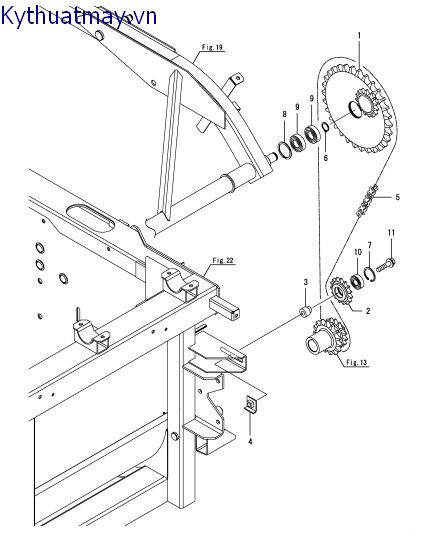 Kythuatmay.vn

Fig. 19

1

8
9
9

6

5

11

10
7

Fig. 22

3

2

Fig. 13

4